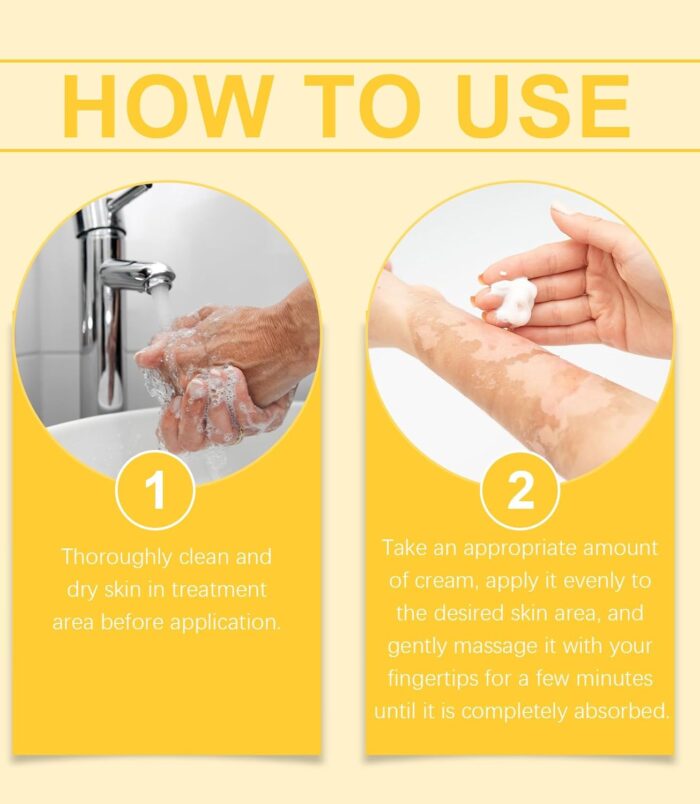 HOW TO USE

1

Thoroughly clean and dry skin in treatment area before application.

2

Take an appropriate amount of cream, apply it evenly to the desired skin area, and gently massage it with your fingertips for a few minutes until it is completely absorbed.